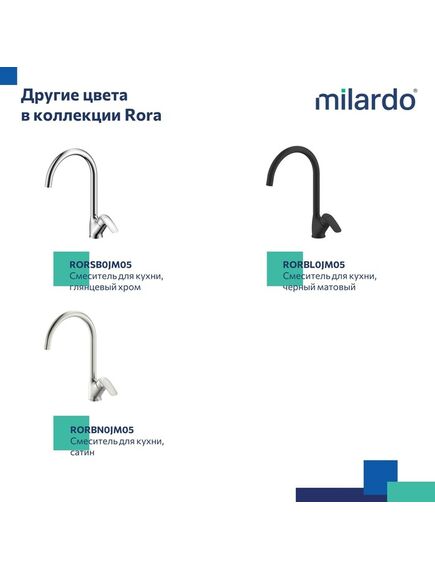 Другие цвета
в коллекции Rora

milardo®

RORSB0JM05
Смеситель для кухни, глянцевый хром

RORBL0JM05
Смеситель для кухни, черный матовый

RORBN0JM05
Смеситель для кухни, сатин