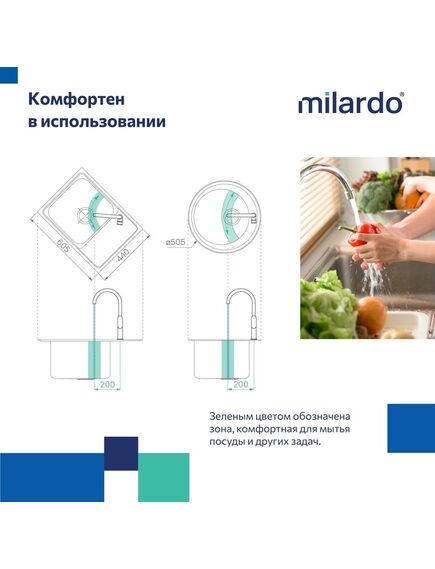 Комфортен в использовании

milardo®

605

440

ø505

200

200

Зеленым цветом обозначена зона, комфортная для мытья посуды и других задач.