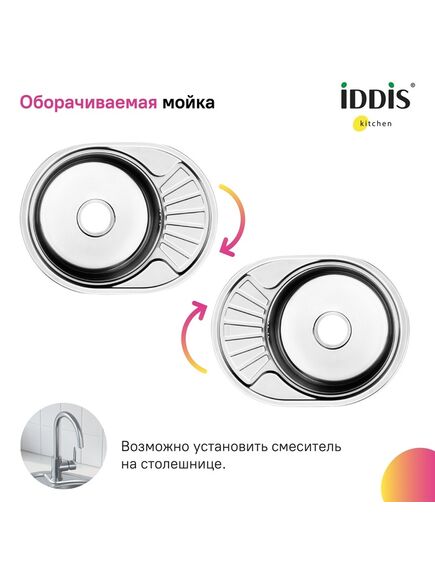 Оборачиваемая мойка

iDDiS®
kitchen

Возможно установить смеситель на столешнице.