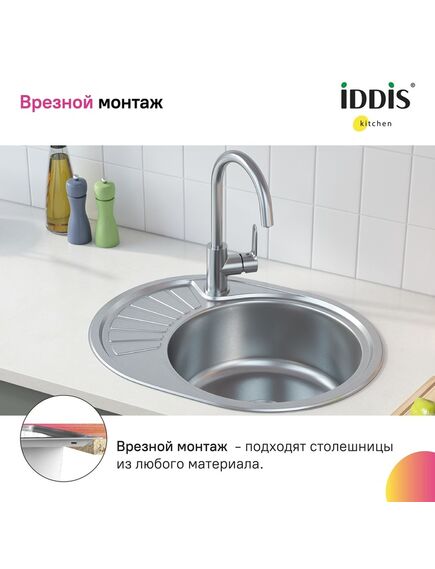 Врезной монтаж

iDDiS®
kitchen

Врезной монтаж – подходят столешницы из любого материала.