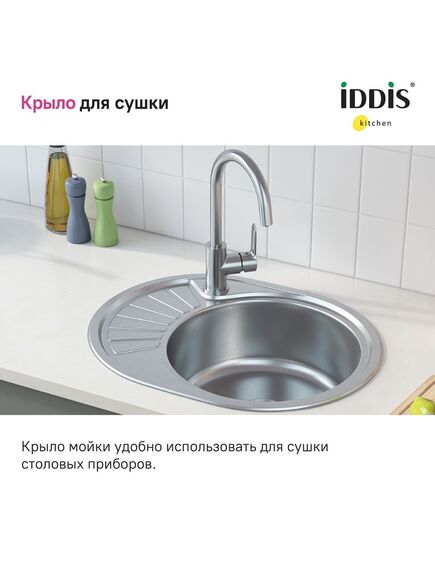 Крыло для сушки

iDDiS®
kitchen

Крыло мойки удобно использовать для сушки столовых приборов.