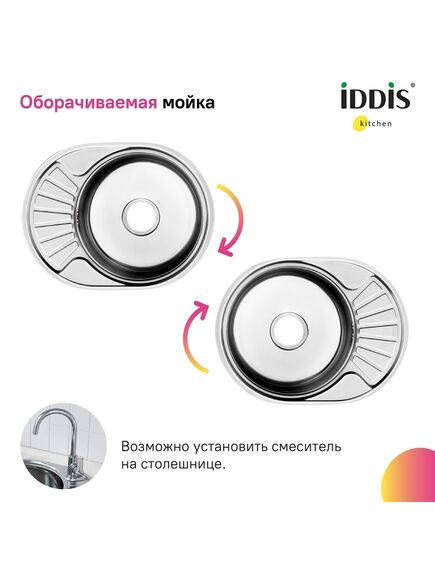 Оборачиваемая мойка

iDDiS®
kitchen

Возможно установить смеситель на столешнице.