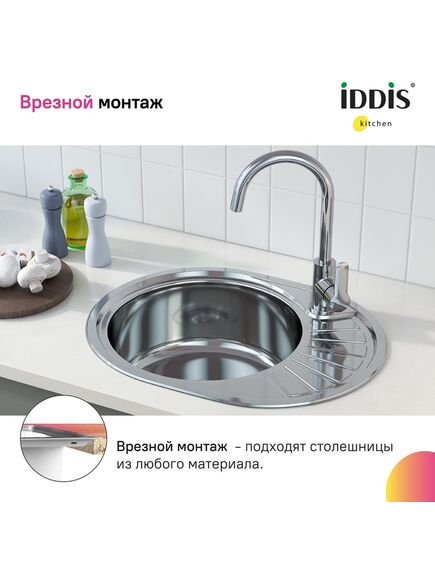 Врезной монтаж

iDDiS®
kitchen

Врезной монтаж – подходят столешницы из любого материала.