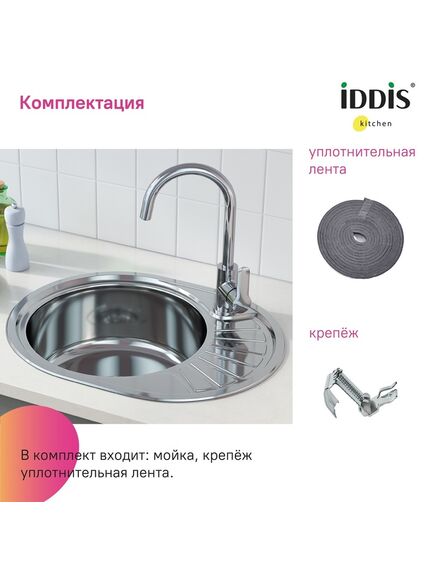 Комплектация

iDDiS®
kitchen

уплотнительная лента

крепёж

В комплект входит: мойка, крепёж уплотнительная лента.