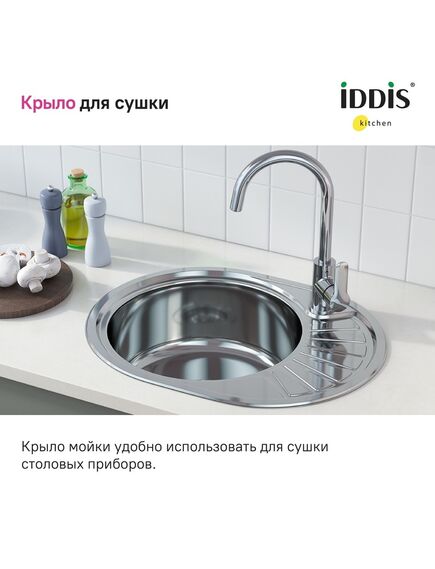 Крыло для сушки

iDDiS®
kitchen

Крыло мойки удобно использовать для сушки столовых приборов.