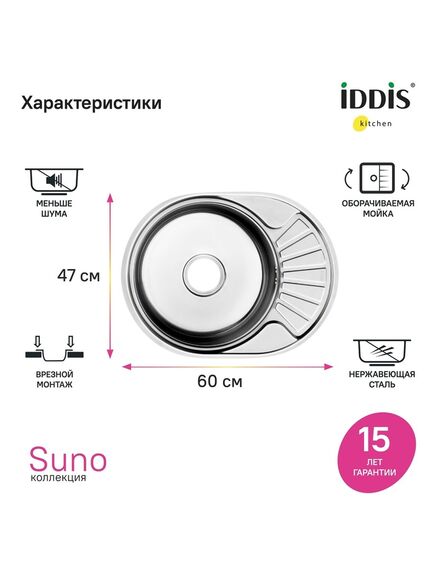 Характеристики

iDDiS®
kitchen

МЕНЬШЕ ШУМА

ОБОРАЧИВАЕМАЯ МОЙКА

47 см

ВРЕЗНОЙ МОНТАЖ

60 см

НЕРЖАВЕЮЩАЯ СТАЛЬ

Suno
коллекция

15
ЛЕТ
ГАРАНТИИ