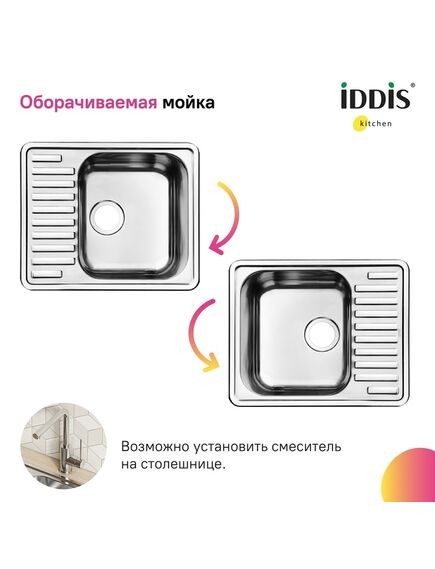 Оборачиваемая мойка

iDDiS®
kitchen

Возможно установить смеситель на столешнице.