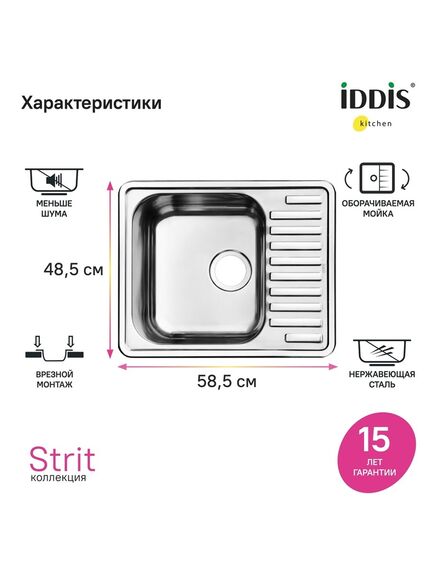 Характеристики

iDDiS®
kitchen

МЕНЬШЕ ШУМА

ОБОРАЧИВАЕМАЯ МОЙКА

48,5 см

ВРЕЗНОЙ МОНТАЖ

58,5 см

НЕРЖАВЕЮЩАЯ СТАЛЬ

Strit
коллекция

15
ЛЕТ
ГАРАНТИИ