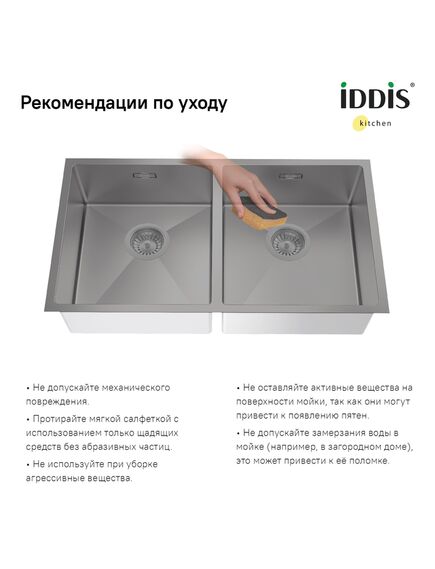 Рекомендации по уходу

iDDiS®
kitchen

• Не допускайте механического повреждения.

• Протирайте мягкой салфеткой с использованием только щадящих средств без абразивных частиц.

• Не используйте при уборке агрессивные вещества.

• Не оставляйте активные вещества на поверхности мойки, так как они могут привести к появлению пятен.

• Не допускайте замерзания воды в мойке (например, в загородном доме), это может привести к её поломке.