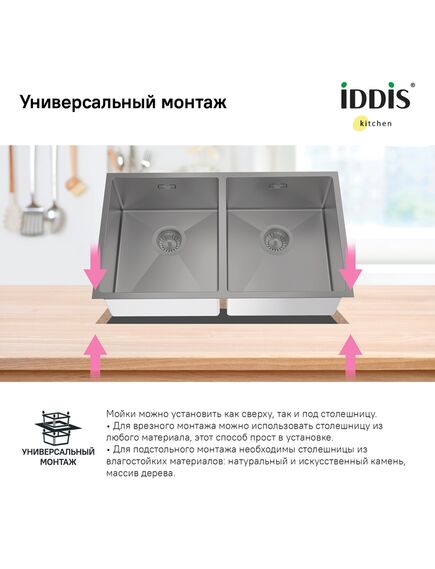 Универсальный монтаж

iDDiS®
kitchen

УНИВЕРСАЛЬНЫЙ МОНТАЖ

Мойки можно установить как сверху, так и под столешницу.
• Для врезного монтажа можно использовать столешницу из любого материала, этот способ прост в установке.
• Для подстольного монтажа необходимы столешницы из влагостойких материалов: натуральный и искусственный камень, массив дерева.