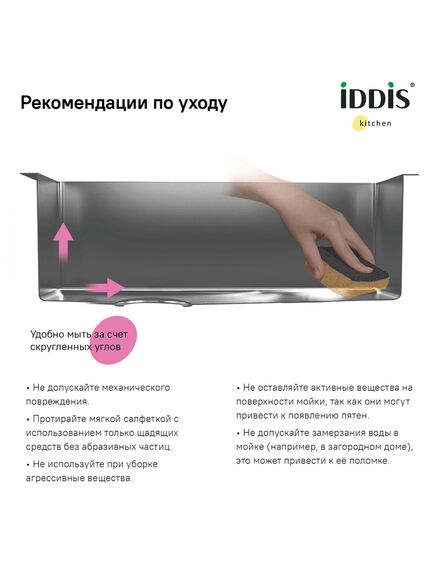 Рекомендации по уходу

iDDiS®
kitchen

Удобно мыть за счет скругленных углов

• Не допускайте механического повреждения.

• Протирайте мягкой салфеткой с использованием только щадящих средств без абразивных частиц.

• Не используйте при уборке агрессивные вещества.

• Не оставляйте активные вещества на поверхности мойки, так как они могут привести к появлению пятен.

• Не допускайте замерзания воды в мойке (например, в загородном доме), это может привести к её поломке.