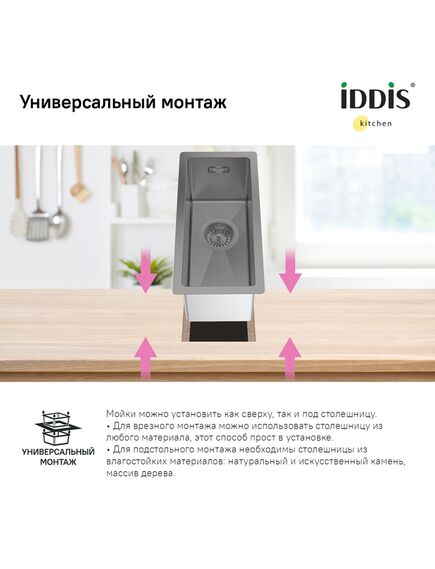 Универсальный монтаж

iDDiS®
kitchen

УНИВЕРСАЛЬНЫЙ МОНТАЖ

Мойки можно установить как сверху, так и под столешницу.
• Для врезного монтажа можно использовать столешницу из любого материала, этот способ прост в установке.
• Для подстольного монтажа необходимы столешницы из влагостойких материалов: натуральный и искусственный камень, массив дерева.