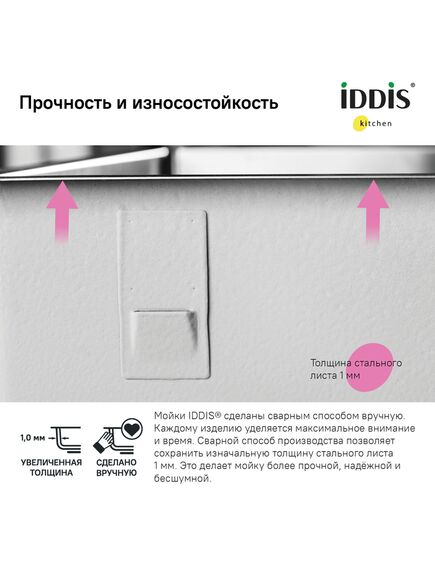 Прочность и износостойкость

iDDiS®
kitchen

Толщина стального листа 1 мм

1,0 мм

УВЕЛИЧЕННАЯ ТОЛЩИНА

СДЕЛАНО ВРУЧНУЮ

Мойки IDDIS® сделаны сварным способом вручную. Каждому изделию уделяется максимальное внимание и время. Сварной способ производства позволяет сохранить изначальную толщину стального листа 1 мм. Это делает мойку более прочной, надёжной и бесшумной.