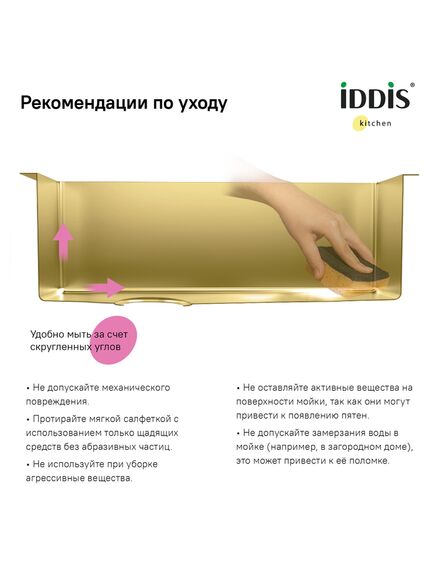 Рекомендации по уходу

iDDiS®
kitchen

Удобно мыть за счет скругленных углов

• Не допускайте механического повреждения.

• Протирайте мягкой салфеткой с использованием только щадящих средств без абразивных частиц.

• Не используйте при уборке агрессивные вещества.

• Не оставляйте активные вещества на поверхности мойки, так как они могут привести к появлению пятен.

• Не допускайте замерзания воды в мойке (например, в загородном доме), это может привести к её поломке.