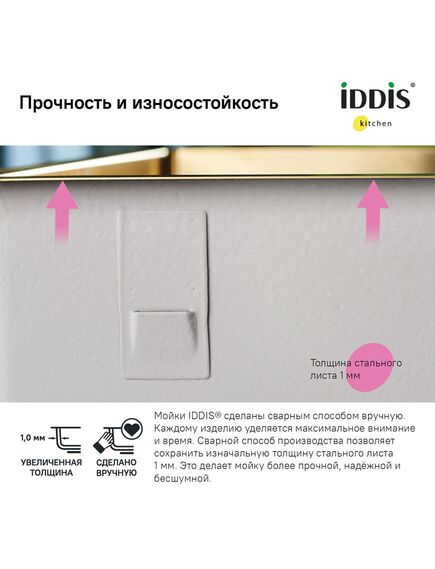 Прочность и износостойкость

iDDiS®
kitchen

Толщина стального листа 1 мм

1,0 мм

УВЕЛИЧЕННАЯ ТОЛЩИНА

СДЕЛАНО ВРУЧНУЮ

Мойки IDDIS® сделаны сварным способом вручную. Каждому изделию уделяется максимальное внимание и время. Сварной способ производства позволяет сохранить изначальную толщину стального листа 1 мм. Это делает мойку более прочной, надёжной и бесшумной.