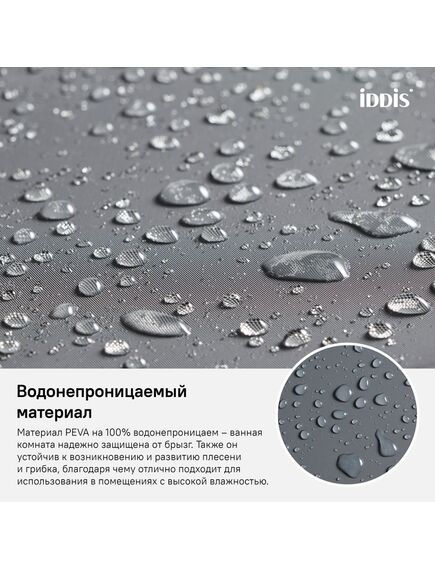 iDDiS

Водонепроницаемый материал

Материал PEVA на 100% водонепроницаем – ванная комната надежно защищена от брызг. Также он устойчив к возникновению и развитию плесени и грибка, благодаря чему отлично подходит для использования в помещениях с высокой влажностью.