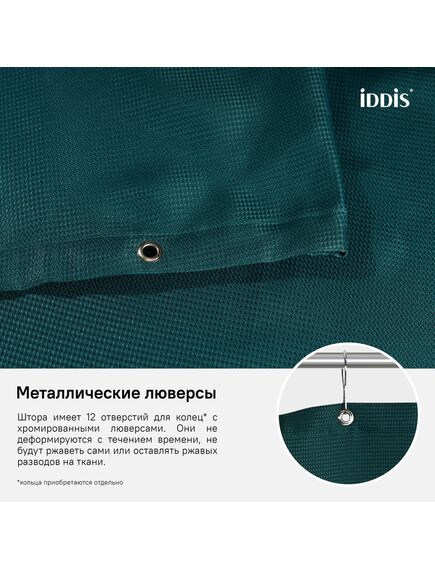 iDDiS®

Металлические люверсы

Штора имеет 12 отверстий для колец* с хромированными люверсами. Они не деформируются с течением времени, не будут ржаветь сами или оставлять ржавых разводов на ткани.

*кольца приобретаются отдельно