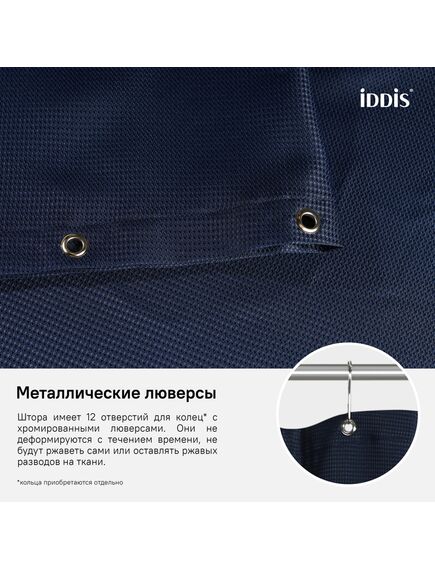 iDDiS®

Металлические люверсы

Штора имеет 12 отверстий для колец* с хромированными люверсами. Они не деформируются с течением времени, не будут ржаветь сами или оставлять ржавых разводов на ткани.

*кольца приобретаются отдельно