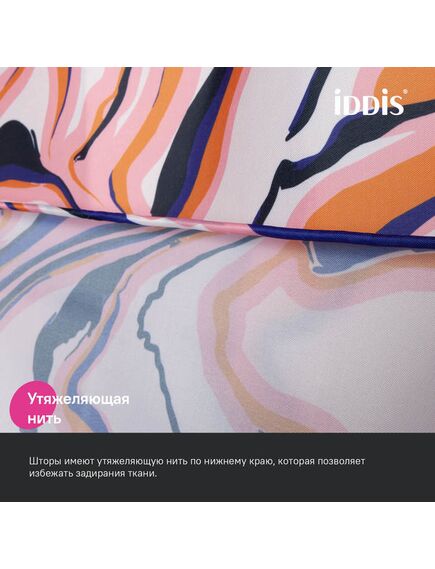 iDDiS®

Утяжеляющая нить

Шторы имеют утяжеляющую нить по нижнему краю, которая позволяет избежать задирания ткани.