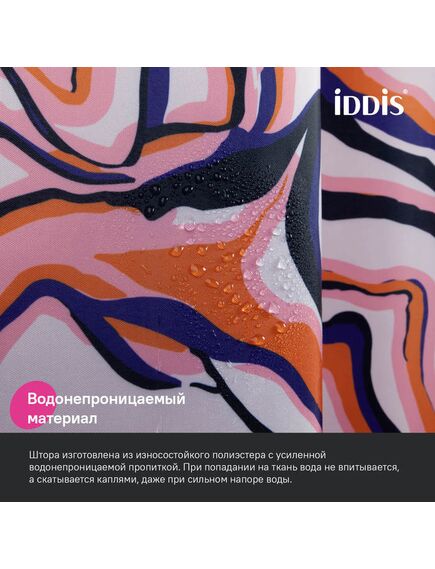 iDDiS®

Водонепроницаемый материал

Штора изготовлена из износостойкого полиэстера с усиленной водонепроницаемой пропиткой. При попадании на ткань вода не впитывается, а скатывается каплями, даже при сильном напоре воды.