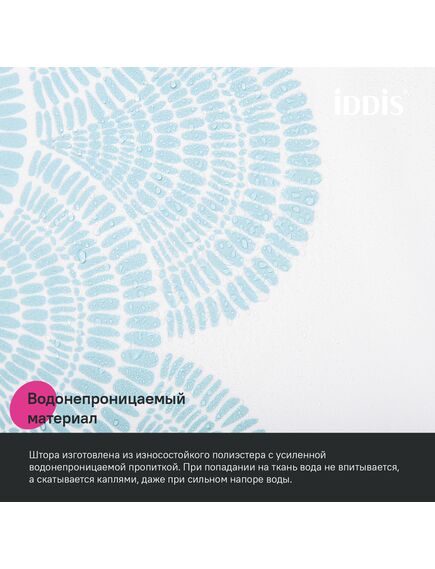 iDDiS

Водонепроницаемый материал

Штора изготовлена из износостойкого полиэстера с усиленной водонепроницаемой пропиткой. При попадании на ткань вода не впитывается, а скатывается каплями, даже при сильном напоре воды.