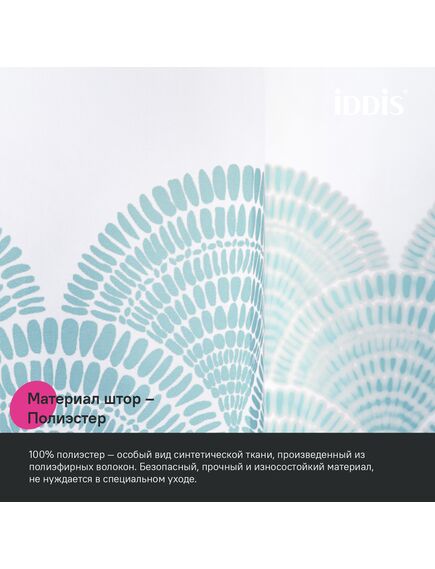 IDDIS

Материал штор – Полиэстер

100% полиэстер – особый вид синтетической ткани, произведенный из полиэфирных волокон. Безопасный, прочный и износостойкий материал, не нуждается в специальном уходе.