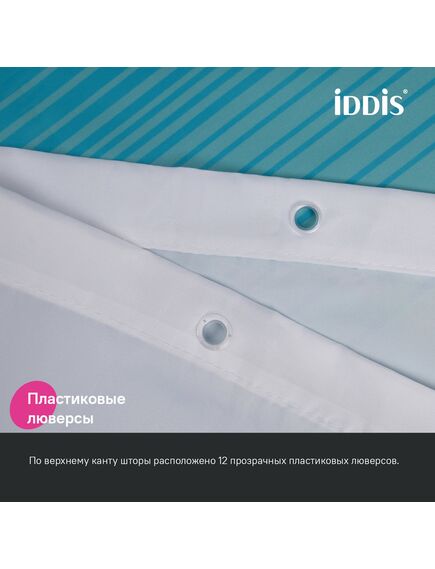 iDDiS®

Пластиковые люверсы

По верхнему канту шторы расположено 12 прозрачных пластиковых люверсов.