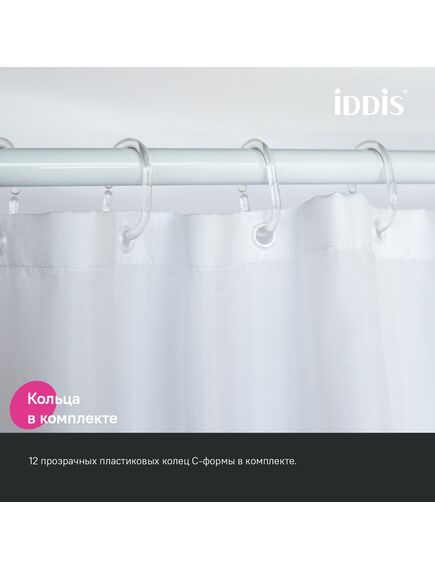 iDDiS®

Кольца в комплекте

12 прозрачных пластиковых колец С-формы в комплекте.