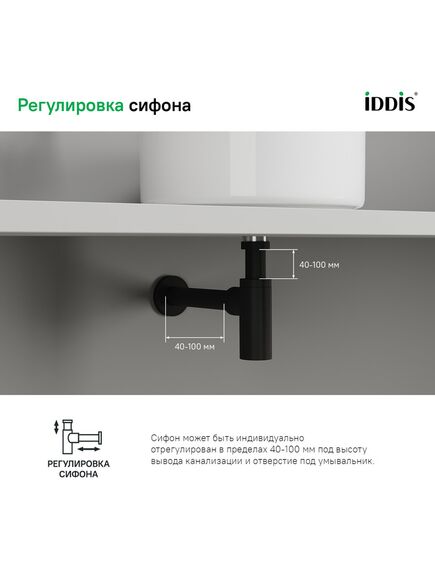 Регулировка сифона

iDDiS®

40-100 мм

40-100 мм

РЕГУЛИРОВКА СИФОНА

Сифон может быть индивидуально отрегулирован в пределах 40-100 мм под высоту вывода канализации и отверстие под умывальник.