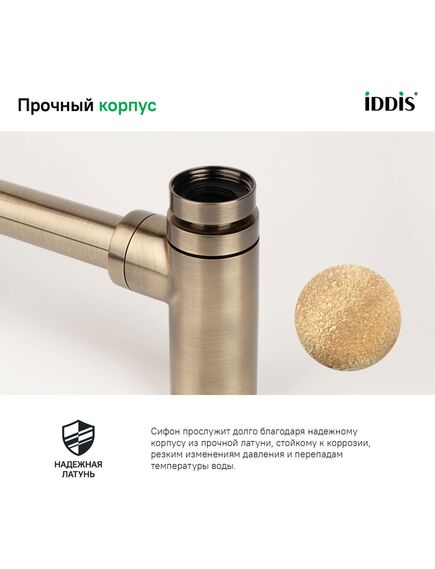 Прочный корпус

iDDiS®

НАДЕЖНАЯ ЛАТУНЬ

Сифон прослужит долго благодаря надежному корпусу из прочной латуни, стойкому к коррозии, резким изменениям давления и перепадам температуры воды.