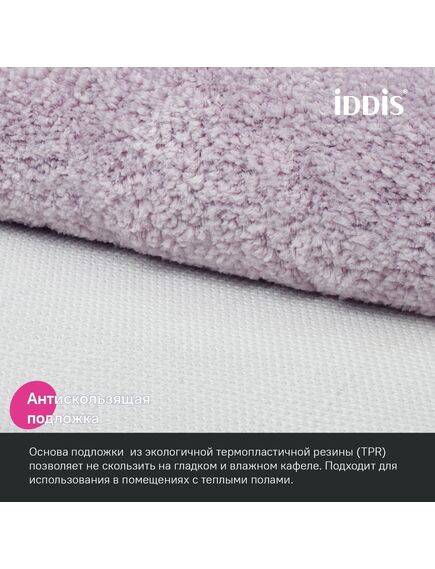 iDDiS®

Антискользящая подложка

Основа подложки из экологичной термопластичной резины (TPR) позволяет не скользить на гладком и влажном кафеле. Подходит для использования в помещениях с теплыми полами.