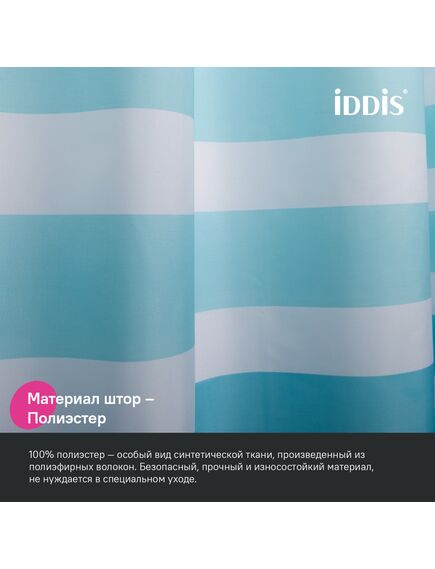 iDDiS®

Материал штор – Полиэстер

100% полиэстер – особый вид синтетической ткани, произведенный из полиэфирных волокон. Безопасный, прочный и износостойкий материал, не нуждается в специальном уходе.