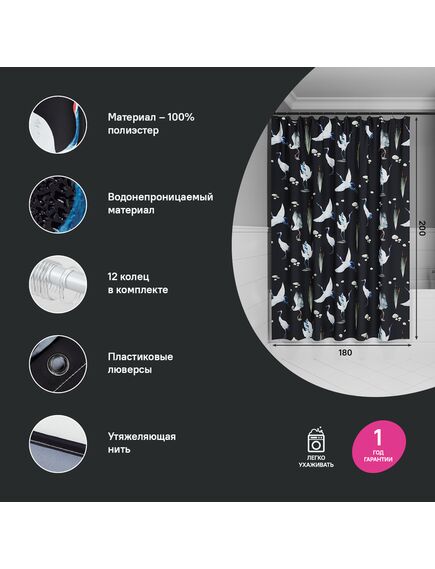 Материал – 100% полиэстер

Водонепроницаемый материал

12 колец в комплекте

Пластиковые люверсы

Утяжеляющая нить

200

180

ЛЕГКО УХАЖИВАТЬ

1 ГОД ГАРАНТИИ