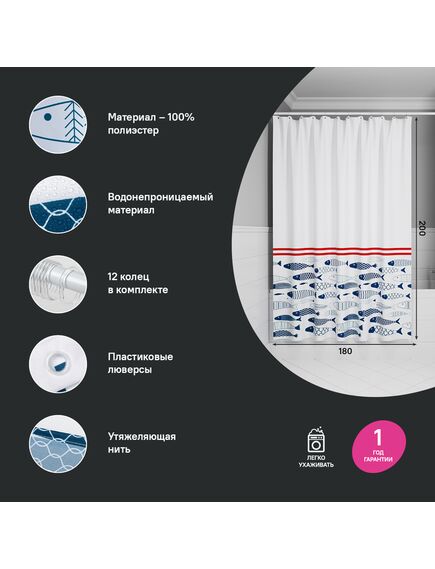 Материал – 100% полиэстер

Водонепроницаемый материал

12 колец в комплекте

Пластиковые люверсы

Утяжеляющая нить

200

180

ЛЕГКО УХАЖИВАТЬ

1 ГОД ГАРАНТИИ