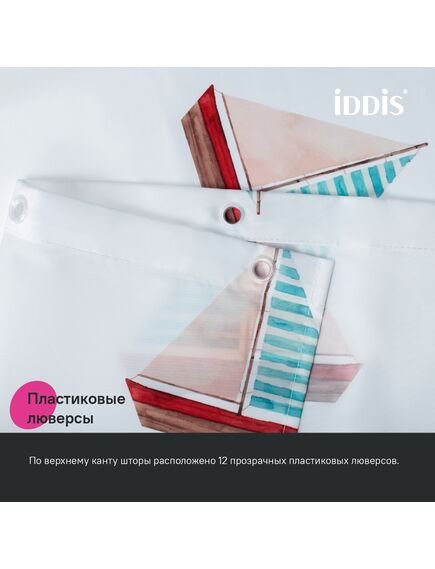 iDDiS®

Пластиковые люверсы

По верхнему канту шторы расположено 12 прозрачных пластиковых люверсов.