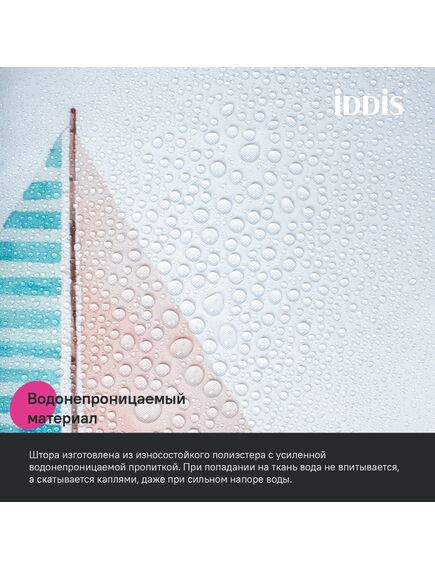 IDDIS

Водонепроницаемый материал

Штора изготовлена из износостойкого полиэстера с усиленной водонепроницаемой пропиткой. При попадании на ткань вода не впитывается, а скатывается каплями, даже при сильном напоре воды.