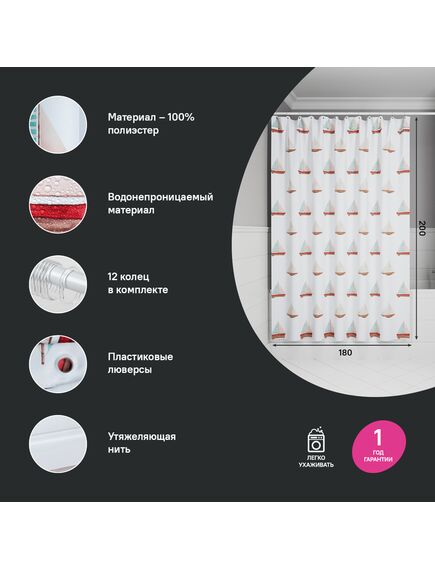 Материал – 100% полиэстер

Водонепроницаемый материал

12 колец в комплекте

Пластиковые люверсы

Утяжеляющая нить

200

180

ЛЕГКО УХАЖИВАТЬ

1 ГОД ГАРАНТИИ