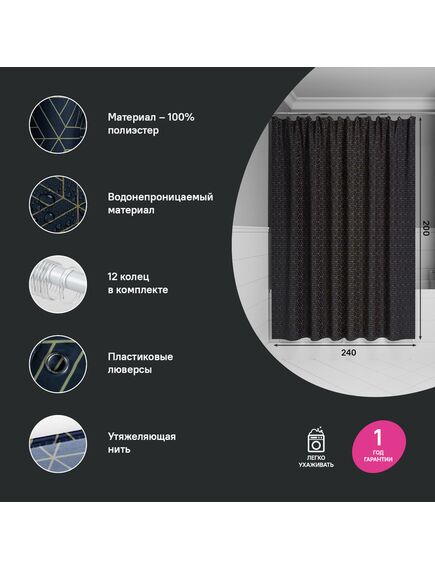 Материал – 100% полиэстер

Водонепроницаемый материал

12 колец в комплекте

Пластиковые люверсы

Утяжеляющая нить

200

240

ЛЕГКО УХАЖИВАТЬ

1 ГОД ГАРАНТИИ