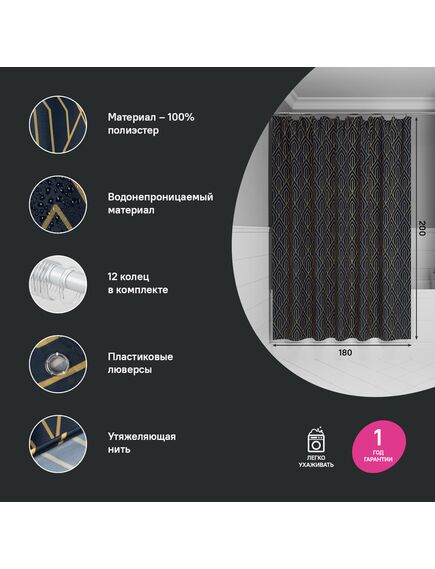 Материал – 100% полиэстер

Водонепроницаемый материал

12 колец в комплекте

Пластиковые люверсы

Утяжеляющая нить

200

180

ЛЕГКО УХАЖИВАТЬ

1 ГОД ГАРАНТИИ