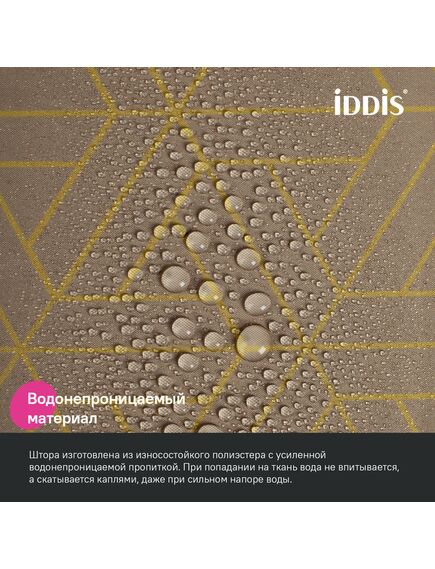 iDDiS®

Водонепроницаемый материал

Штора изготовлена из износостойкого полиэстера с усиленной водонепроницаемой пропиткой. При попадании на ткань вода не впитывается, а скатывается каплями, даже при сильном напоре воды.