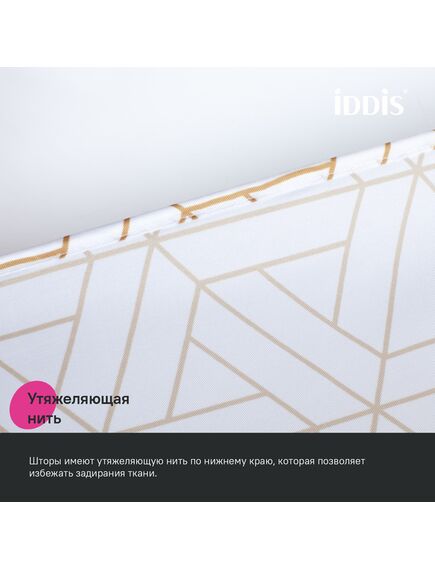 IDDIS

Утяжеляющая нить

Шторы имеют утяжеляющую нить по нижнему краю, которая позволяет избежать задирания ткани.