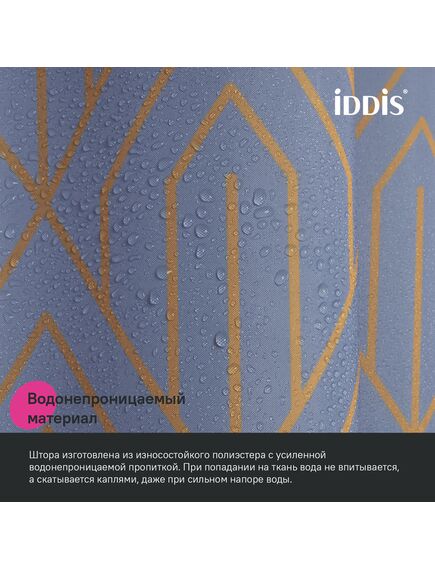 iDDiS®

Водонепроницаемый материал

Штора изготовлена из износостойкого полиэстера с усиленной водонепроницаемой пропиткой. При попадании на ткань вода не впитывается, а скатывается каплями, даже при сильном напоре воды.