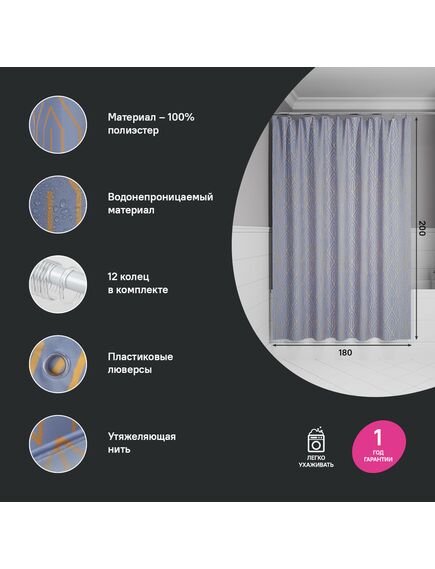 Материал – 100% полиэстер

Водонепроницаемый материал

12 колец в комплекте

Пластиковые люверсы

Утяжеляющая нить

200

180

ЛЕГКО УХАЖИВАТЬ

1 ГОД ГАРАНТИИ