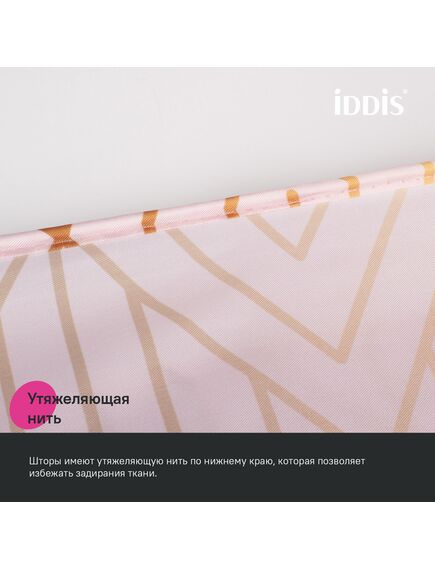 IDDIS®

Утяжеляющая нить

Шторы имеют утяжеляющую нить по нижнему краю, которая позволяет избежать задирания ткани.