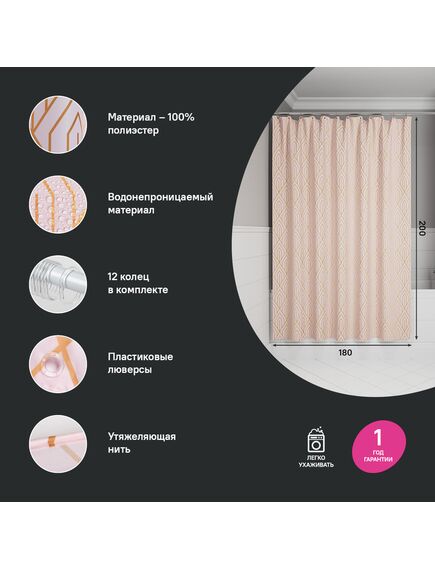 Материал – 100% полиэстер

Водонепроницаемый материал

12 колец в комплекте

Пластиковые люверсы

Утяжеляющая нить

200

180

ЛЕГКО УХАЖИВАТЬ

1 ГОД ГАРАНТИИ