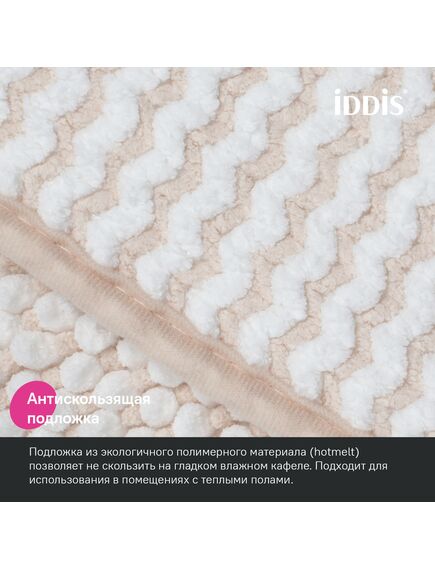 iDDiS

Антискользящая подложка

Подложка из экологичного полимерного материала (hotmelt) позволяет не скользить на гладком влажном кафеле. Подходит для использования в помещениях с теплыми полами.