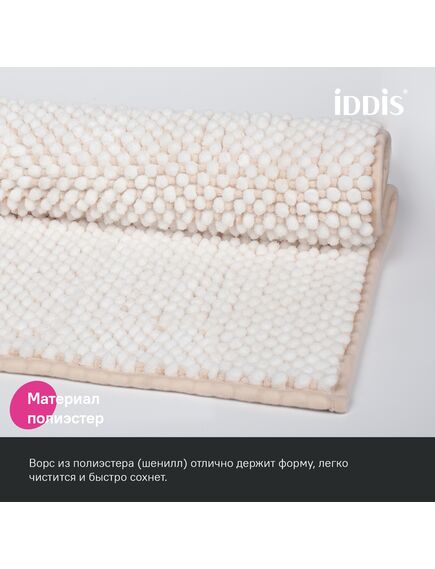 iDDiS®

Материал полиэстер

Ворс из полиэстера (шенилл) отлично держит форму, легко чистится и быстро сохнет.