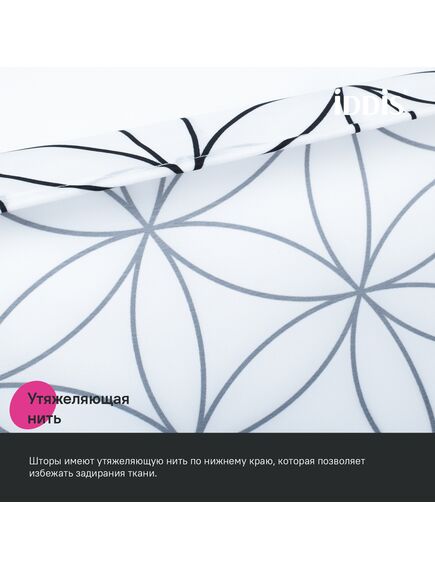 iDDIS

Утяжеляющая нить

Шторы имеют утяжеляющую нить по нижнему краю, которая позволяет избежать задирания ткани.