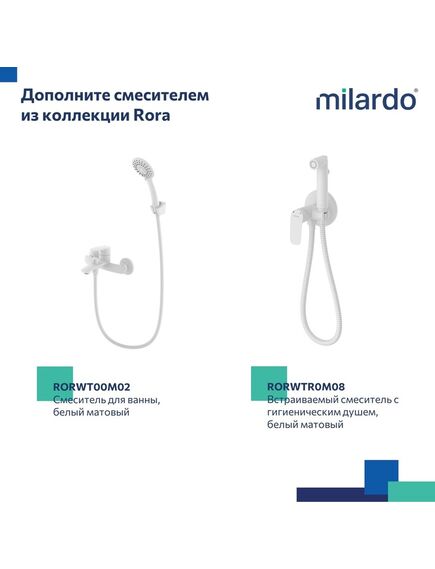 Дополните смесителем из коллекции Rora

milardo®

RORWT00M02
Смеситель для ванны, белый матовый

RORWTR0M08
Встраиваемый смеситель с гигиеническим душем, белый матовый