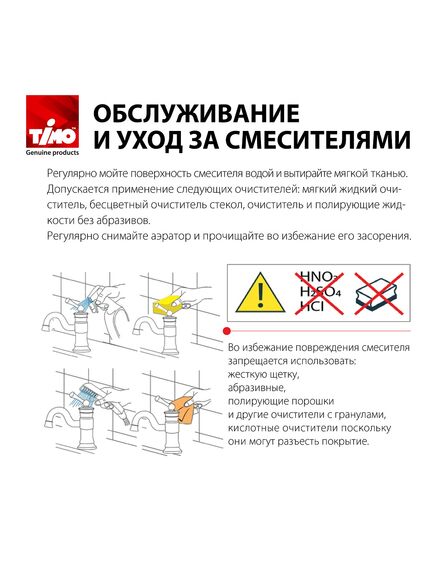 TIMO
Genuine products

ОБСЛУЖИВАНИЕ И УХОД ЗА СМЕСИТЕЛЯМИ

Регулярно мойте поверхность смесителя водой и вытирайте мягкой тканью. Допускается применение следующих очистителей: мягкий жидкий очиститель, бесцветный очиститель стекол, очиститель и полирующие жидкости без абразивов.
Регулярно снимайте аэратор и прочищайте во избежание его засорения.

$HNO_3$
$H_2SO_4$
$HCl$

Во избежание повреждения смесителя запрещается использовать:
жесткую щетку,
абразивные,
полирующие порошки
и другие очистители с гранулами,
кислотные очистители поскольку они могут разъесть покрытие.